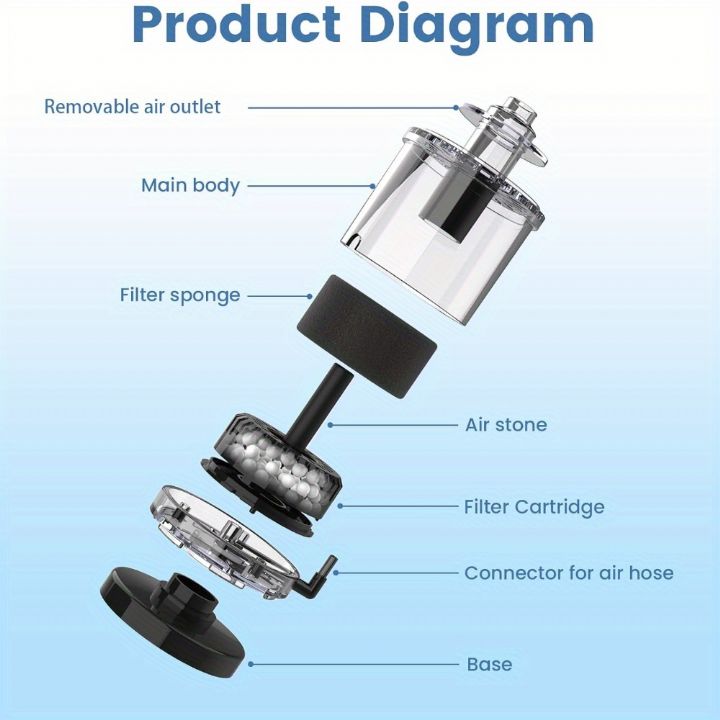 Product Diagram

Removable air outlet

Main body

Filter sponge

Air stone

Filter Cartridge

Connector for air hose

Base