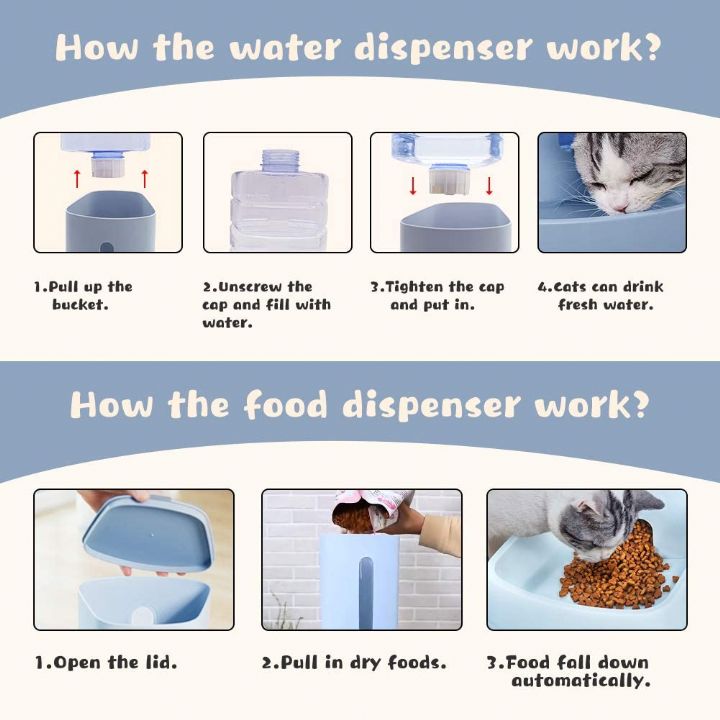 How the water dispenser work?

1.Pull up the bucket.

2.Unscrew the cap and fill with water.

3.Tighten the cap and put in.

4.Cats can drink fresh water.

How the food dispenser work?

1.Open the lid.

2.Pull in dry foods.

3.Food fall down automatically.